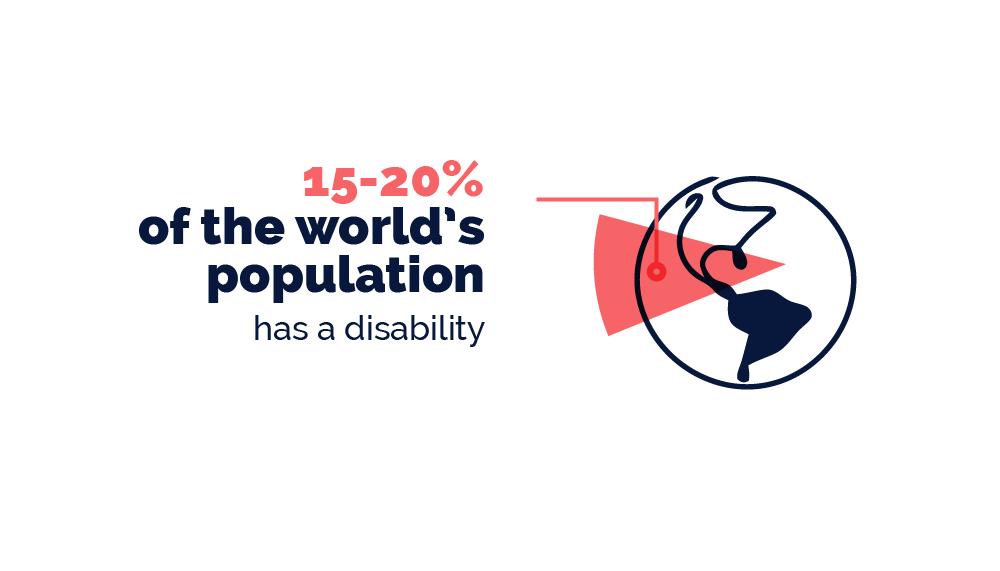 15-20%
of the world's population
has a disability