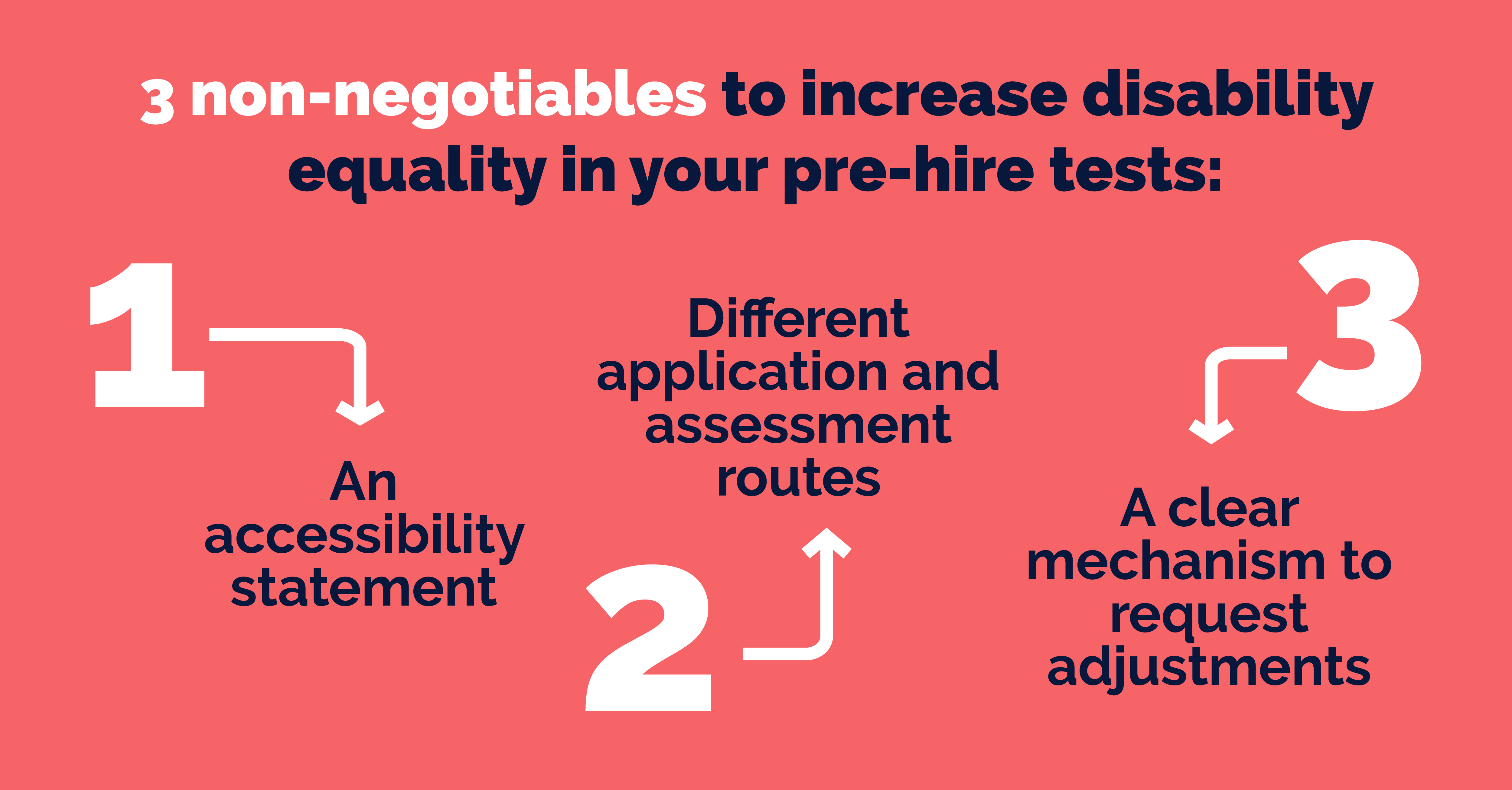 3 non-negotiables to increase disability equality in your pre-hire tests:

1

An accessibility statement

2

Different application and assessment routes

3

A clear mechanism to request adjustments